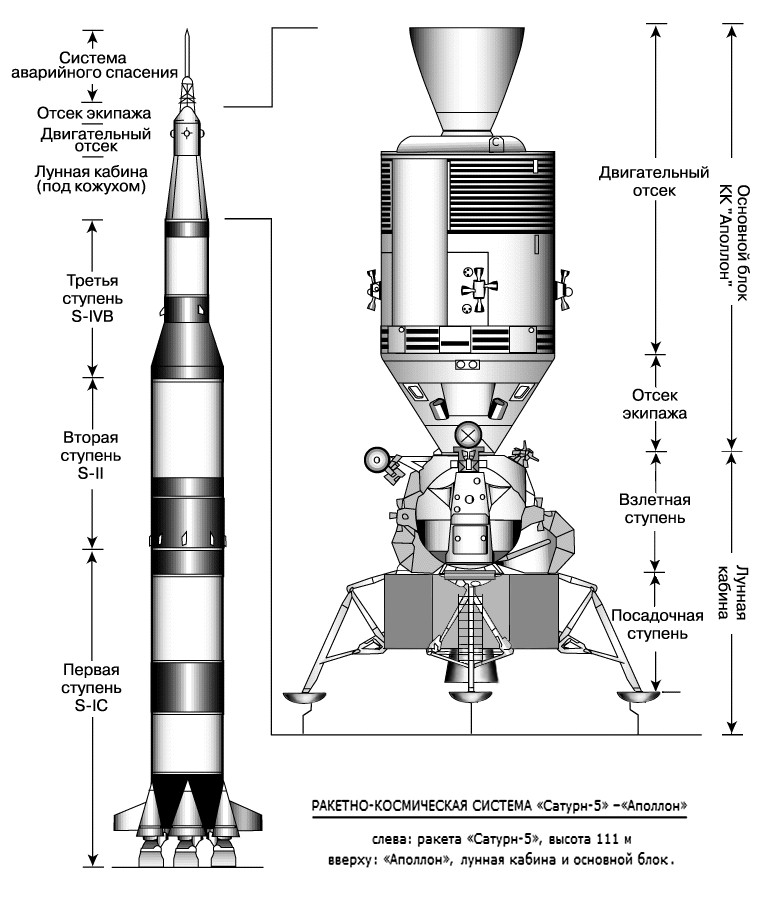 Система аварийного спасения

Отсек экипажа

Двигательный отсек

Лунная кабина (под кожухом)

Третья ступень S-IVB

Вторая ступень S-II

Первая ступень S-IC

Двигательный отсек

Отсек экипажа

Взлетная ступень

Посадочная ступень

Основной блок КК "Аполлон"

Лунная кабина

РАКЕТНО-КОСМИЧЕСКАЯ СИСТЕМА «Сатурн-5» –«Аполлон»

слева: ракета «Сатурн-5», высота 111 м
вверху: «Аполлон», лунная кабина и основной блок.